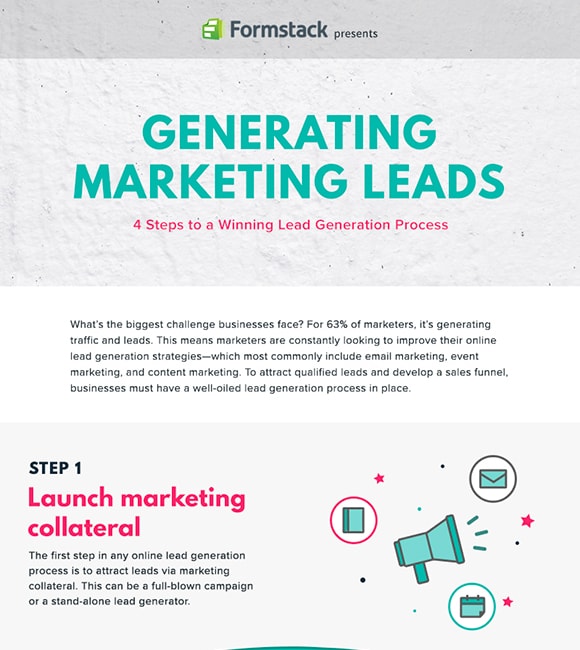 Formstack presents

GENERATING MARKETING LEADS

4 Steps to a Winning Lead Generation Process

What's the biggest challenge businesses face? For 63% of marketers, it's generating traffic and leads. This means marketers are constantly looking to improve their online lead generation strategies—which most commonly include email marketing, event marketing, and content marketing. To attract qualified leads and develop a sales funnel, businesses must have a well-oiled lead generation process in place.

STEP 1

Launch marketing collateral

The first step in any online lead generation process is to attract leads via marketing collateral. This can be a full-blown campaign or a stand-alone lead generator.